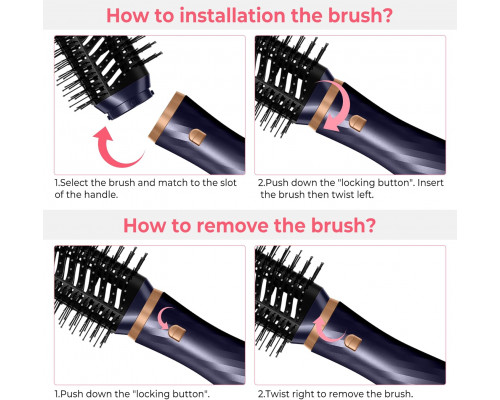 How to installation the brush?

1.Select the brush and match to the slot of the handle.

2.Push down the "locking button". Insert the brush then twist left.

How to remove the brush?

1.Push down the "locking button".

2.Twist right to remove the brush.