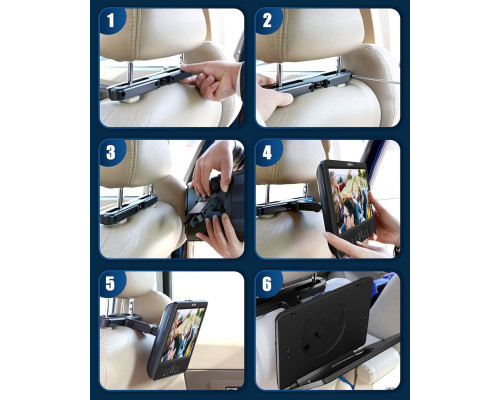 1
2
3
4
5
6