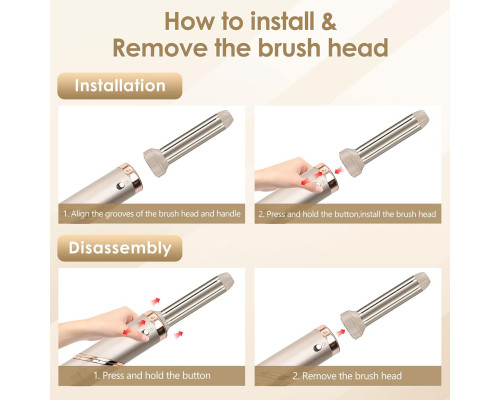 How to install &
Remove the brush head

Installation

1. Align the grooves of the brush head and handle

2. Press and hold the button,install the brush head

Disassembly

1. Press and hold the button

2. Remove the brush head