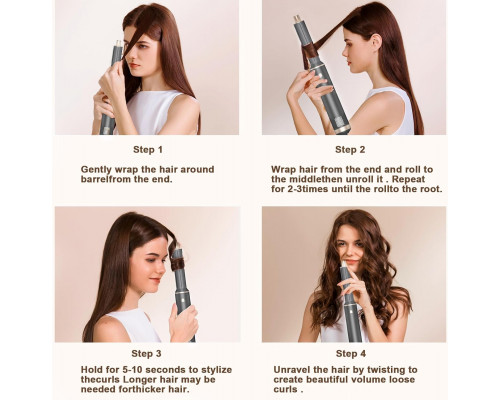 Step 1

Gently wrap the hair around barrelfrom the end.

Step 2

Wrap hair from the end and roll to the middlethen unroll it . Repeat for 2-3times until the rollto the root.

Step 3

Hold for 5-10 seconds to stylize thecurls Longer hair may be needed forthicker hair.

Step 4

Unravel the hair by twisting to create beautiful volume loose curls .