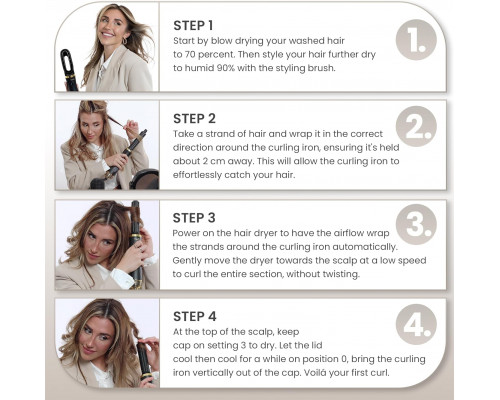 STEP 1
Start by blow drying your washed hair to 70 percent. Then style your hair further dry to humid 90% with the styling brush.

1.

STEP 2
Take a strand of hair and wrap it in the correct direction around the curling iron, ensuring it's held about 2 cm away. This will allow the curling iron to effortlessly catch your hair.

2.

STEP 3
Power on the hair dryer to have the airflow wrap the strands around the curling iron automatically. Gently move the dryer towards the scalp at a low speed to curl the entire section, without twisting.

3.

STEP 4
At the top of the scalp, keep cap on setting 3 to dry. Let the lid cool then cool for a while on position 0, bring the curling iron vertically out of the cap. Voilá your first curl.

4.