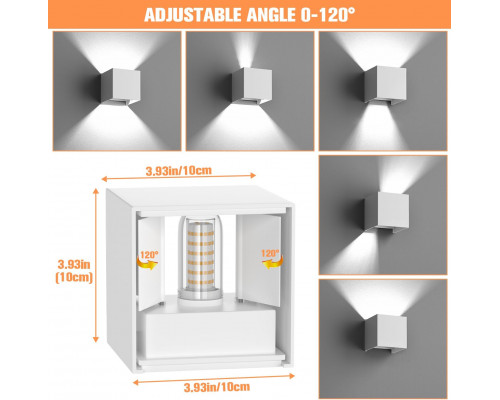 ADJUSTABLE ANGLE 0-120°

3.93in/10cm

3.93in
(10cm)

120°

120°

3.93in/10cm