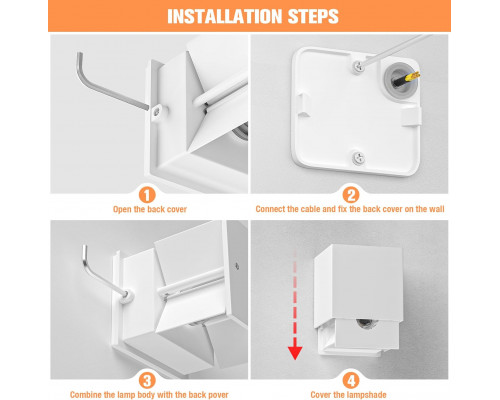 INSTALLATION STEPS

1
Open the back cover

2
Connect the cable and fix the back cover on the wall

3
Combine the lamp body with the back pover

4
Cover the lampshade