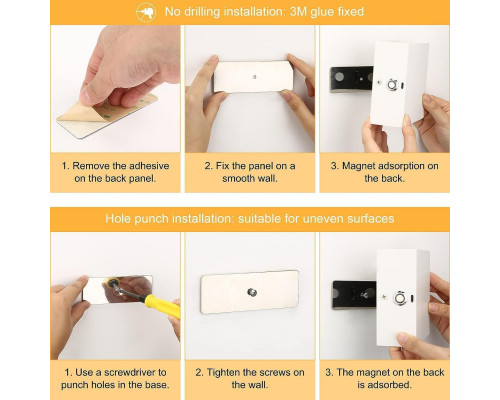 No drilling installation: 3M glue fixed

1. Remove the adhesive on the back panel.

2. Fix the panel on a smooth wall.

3. Magnet adsorption on the back.

Hole punch installation: suitable for uneven surfaces

1. Use a screwdriver to punch holes in the base.

2. Tighten the screws on the wall.

3. The magnet on the back is adsorbed.