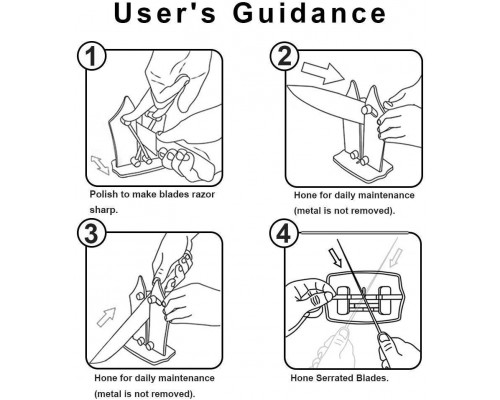 User's Guidance

1

Polish to make blades razor sharp.

2

Hone for daily maintenance (metal is not removed).

3

Hone for daily maintenance (metal is not removed).

4

Hone Serrated Blades.