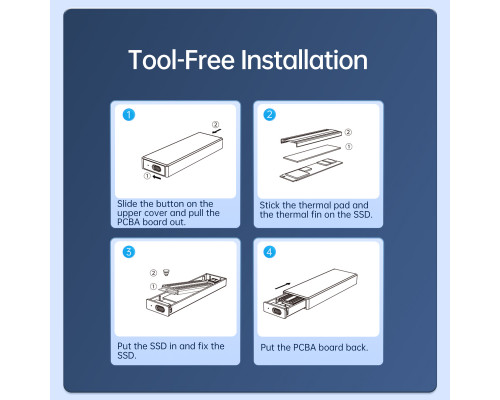 Tool-Free Installation

1

②

①

Slide the button on the upper cover and pull the PCBA board out.

2

②

①

Stick the thermal pad and the thermal fin on the SSD.

3

②

①

Put the SSD in and fix the SSD.

4

Put the PCBA board back.